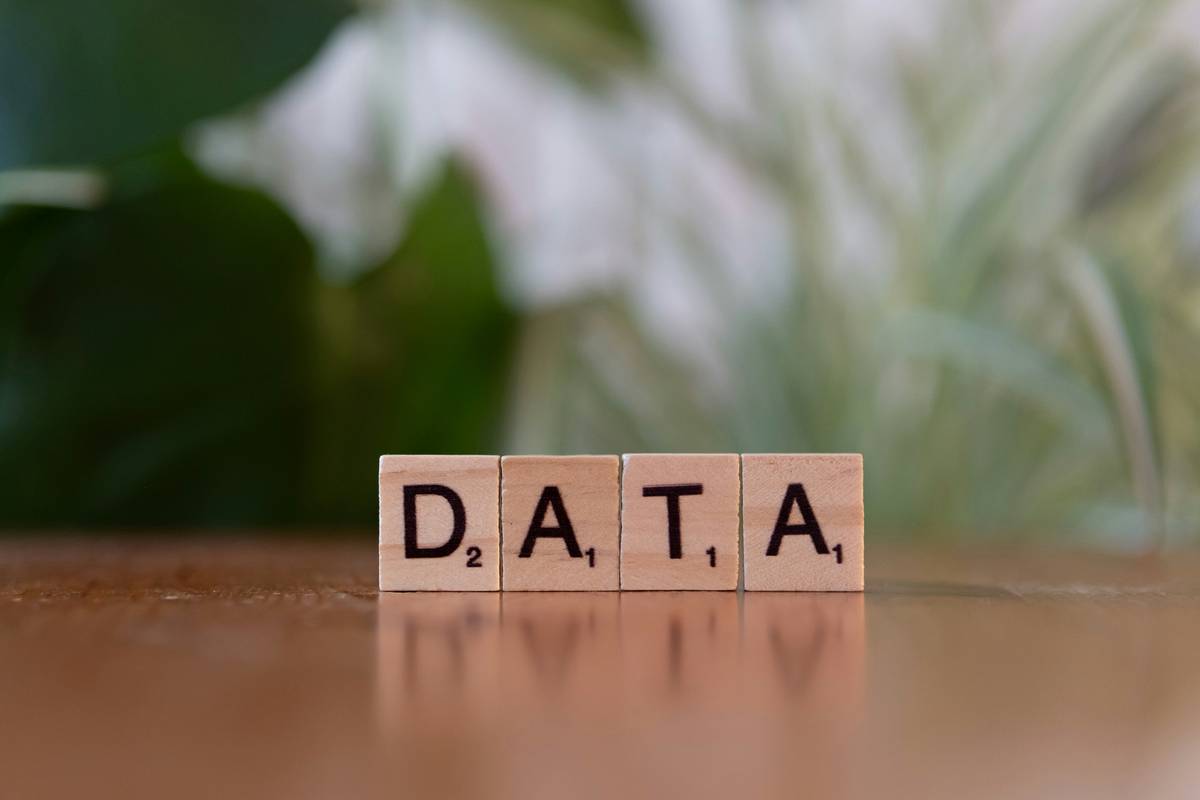 D2 A1 T1 A1